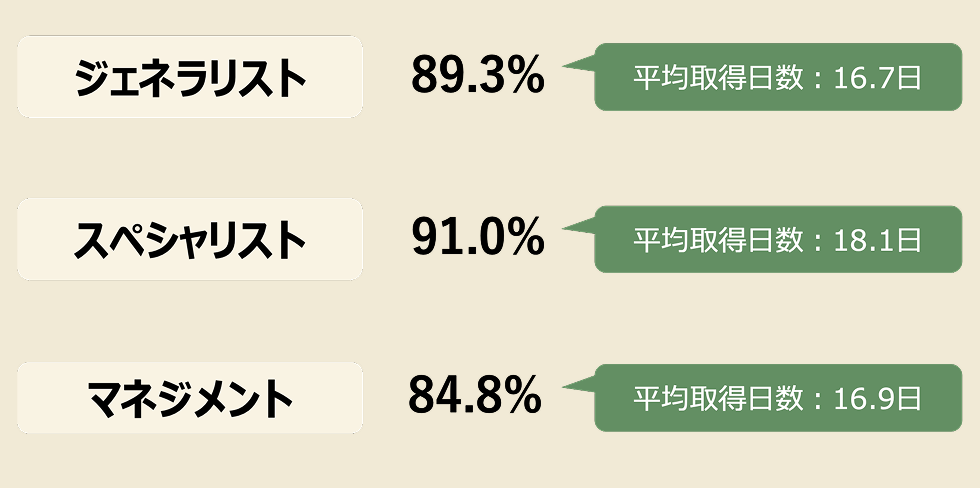 ジェネラリスト

89.3%

平均取得日数：16.7日

スペシャリスト

91.0%

平均取得日数：18.1日

マネジメント

84.8%

平均取得日数：16.9日